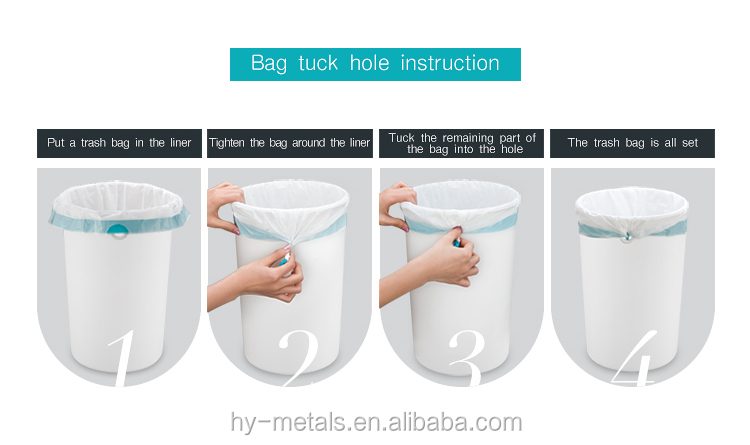 Bag tuck hole instruction

Put a trash bag in the liner

Tighten the bag around the liner

Tuck the remaining part of the bag into the hole

The trash bag is all set

1

2

3

4

hy-metals.en.alibaba.com