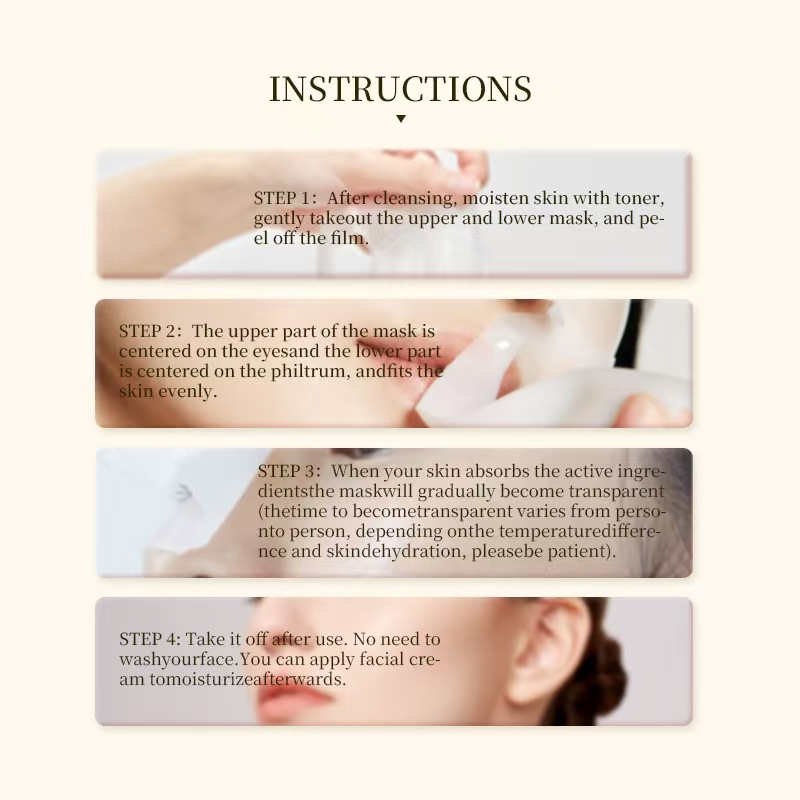 INSTRUCTIONS

STEP 1: After cleansing, moisten skin with toner, gently takeout the upper and lower mask, and peel off the film.

STEP 2: The upper part of the mask is centered on the eyesand the lower part is centered on the philtrum, andfits the skin evenly.

STEP 3: When your skin absorbs the active ingredientsthe maskwill gradually become transparent (thetime to becometransparent varies from personto person, depending onthe temperaturedifference and skindehydration, pleasebe patient).

STEP 4: Take it off after use. No need to washyourface.You can apply facial cream tomoisturizeafterwards.