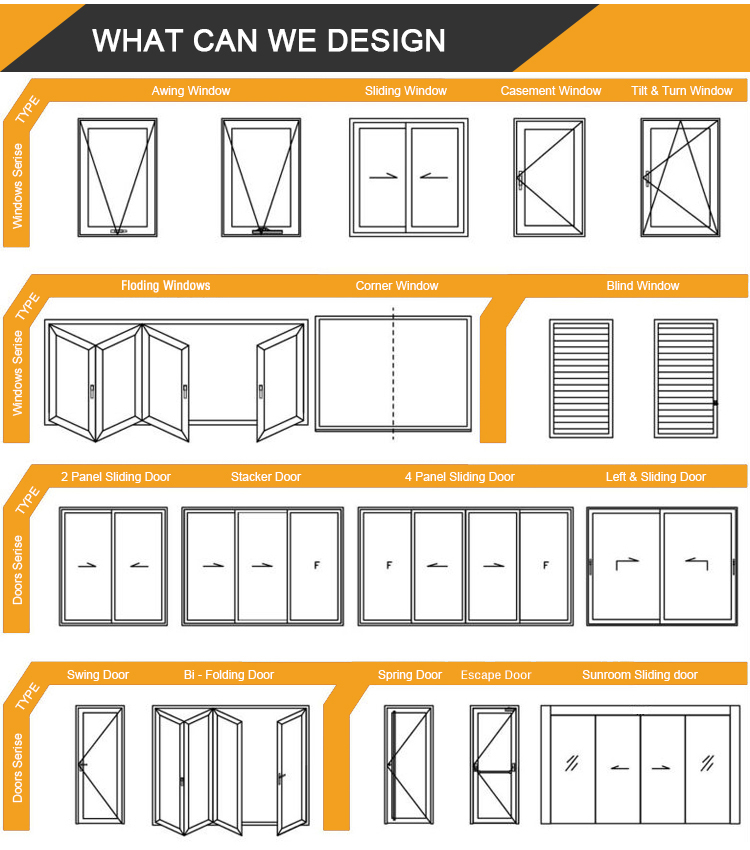 WHAT CAN WE DESIGN

TYPE
Windows Serise

Awing Window
Sliding Window
Casement Window
Tilt & Turn Window

TYPE
Windows Serise

Floding Windows
Corner Window
Blind Window

TYPE
Doors Serise

2 Panel Sliding Door
Stacker Door
4 Panel Sliding Door
Left & Sliding Door

F
F
F

TYPE
Doors Serise

Swing Door
Bi - Folding Door
Spring Door
Escape Door
Sunroom Sliding door