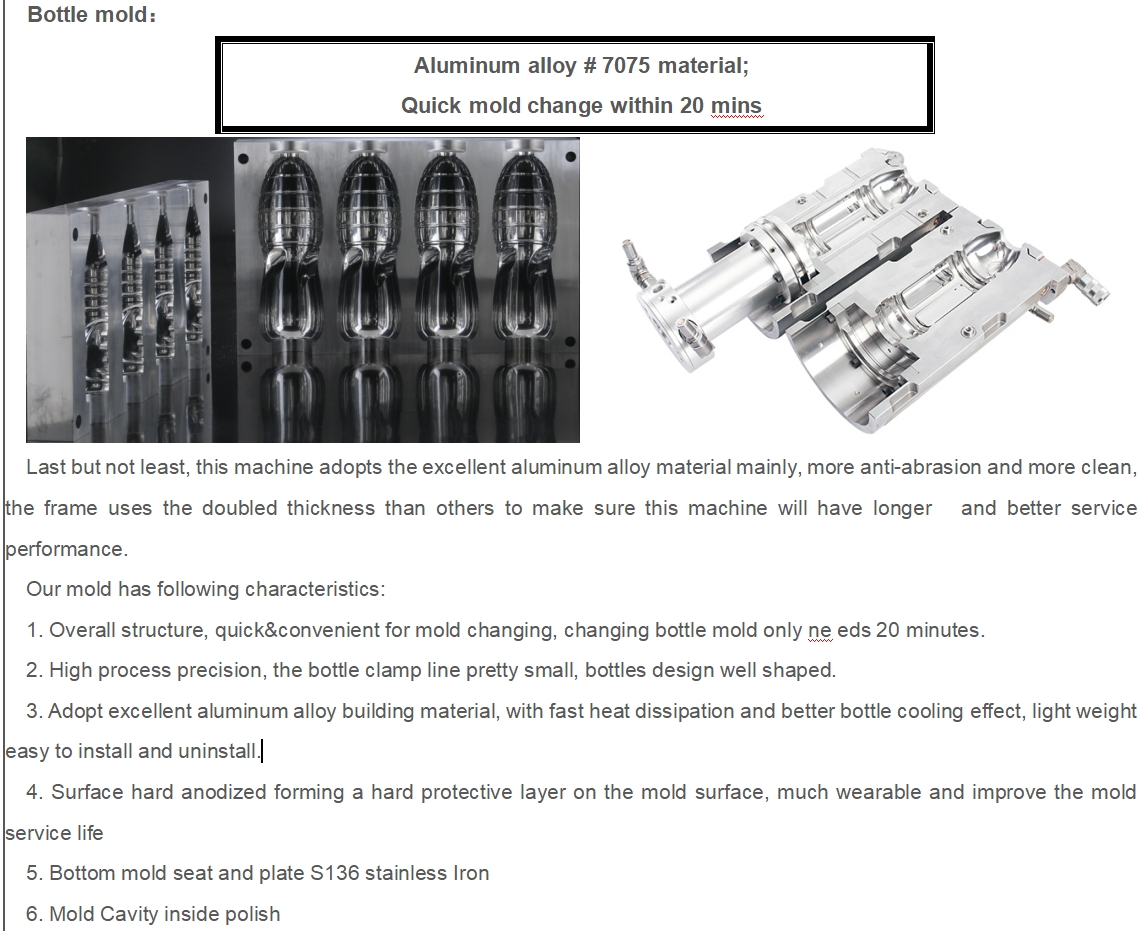 Bottle mold：

Aluminum alloy # 7075 material;
Quick mold change within 20 mins

Last but not least, this machine adopts the excellent aluminum alloy material mainly, more anti-abrasion and more clean, the frame uses the doubled thickness than others to make sure this machine will have longer and better service performance.

Our mold has following characteristics:

1. Overall structure, quick&convenient for mold changing, changing bottle mold only ne eds 20 minutes.

2. High process precision, the bottle clamp line pretty small, bottles design well shaped.

3. Adopt excellent aluminum alloy building material, with fast heat dissipation and better bottle cooling effect, light weight easy to install and uninstall.

4. Surface hard anodized forming a hard protective layer on the mold surface, much wearable and improve the mold service life

5. Bottom mold seat and plate S136 stainless Iron

6. Mold Cavity inside polish