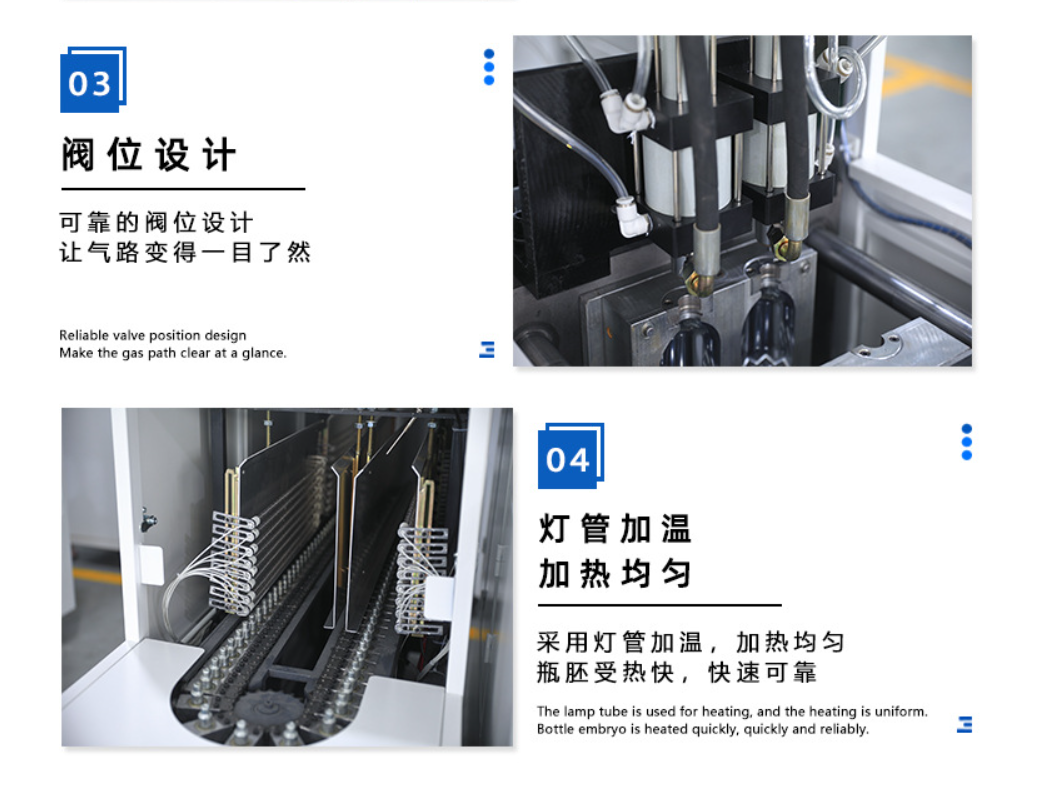 03

阀位设计

可靠的阀位设计
让气路变得一目了然

Reliable valve position design
Make the gas path clear at a glance.

04

灯管加温
加热均匀

采用灯管加温，加热均匀
瓶胚受热快，快速可靠

The lamp tube is used for heating, and the heating is uniform.
Bottle embryo is heated quickly, quickly and reliably.