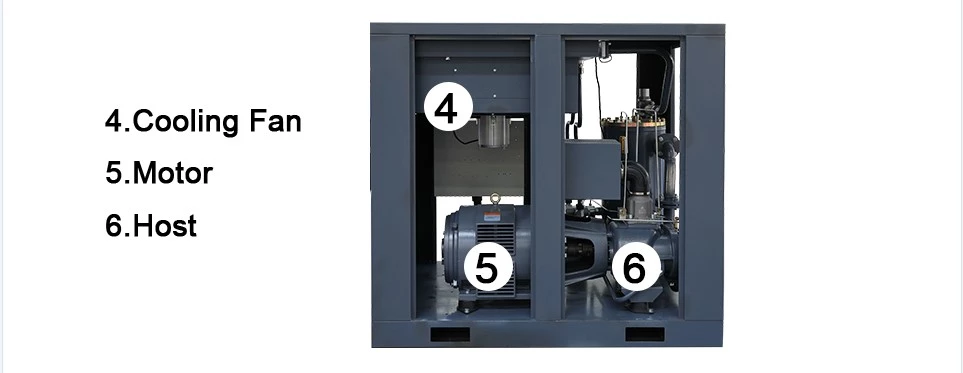 4.Cooling Fan
5.Motor
6.Host

4

5

6