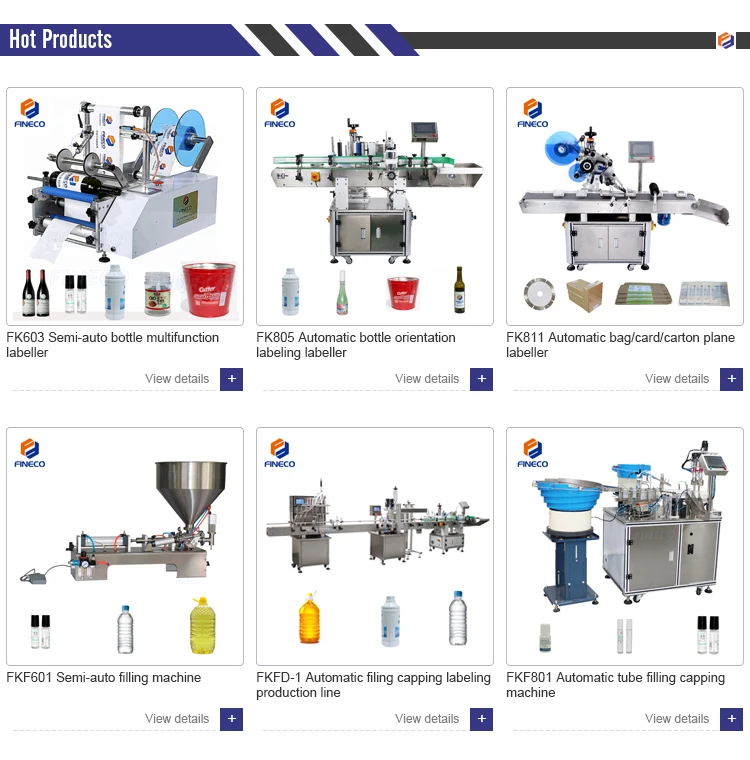 Hot Products

FINECO

FK603 Semi-auto bottle multifunction labeller

View details +

FINECO

FK805 Automatic bottle orientation labeling labeller

View details +

FINECO

FK811 Automatic bag/card/carton plane labeller

View details +

FINECO

FKF601 Semi-auto filling machine

View details +

FINECO

FKFD-1 Automatic filing capping labeling production line

View details +

FINECO

FKF801 Automatic tube filling capping machine

View details +