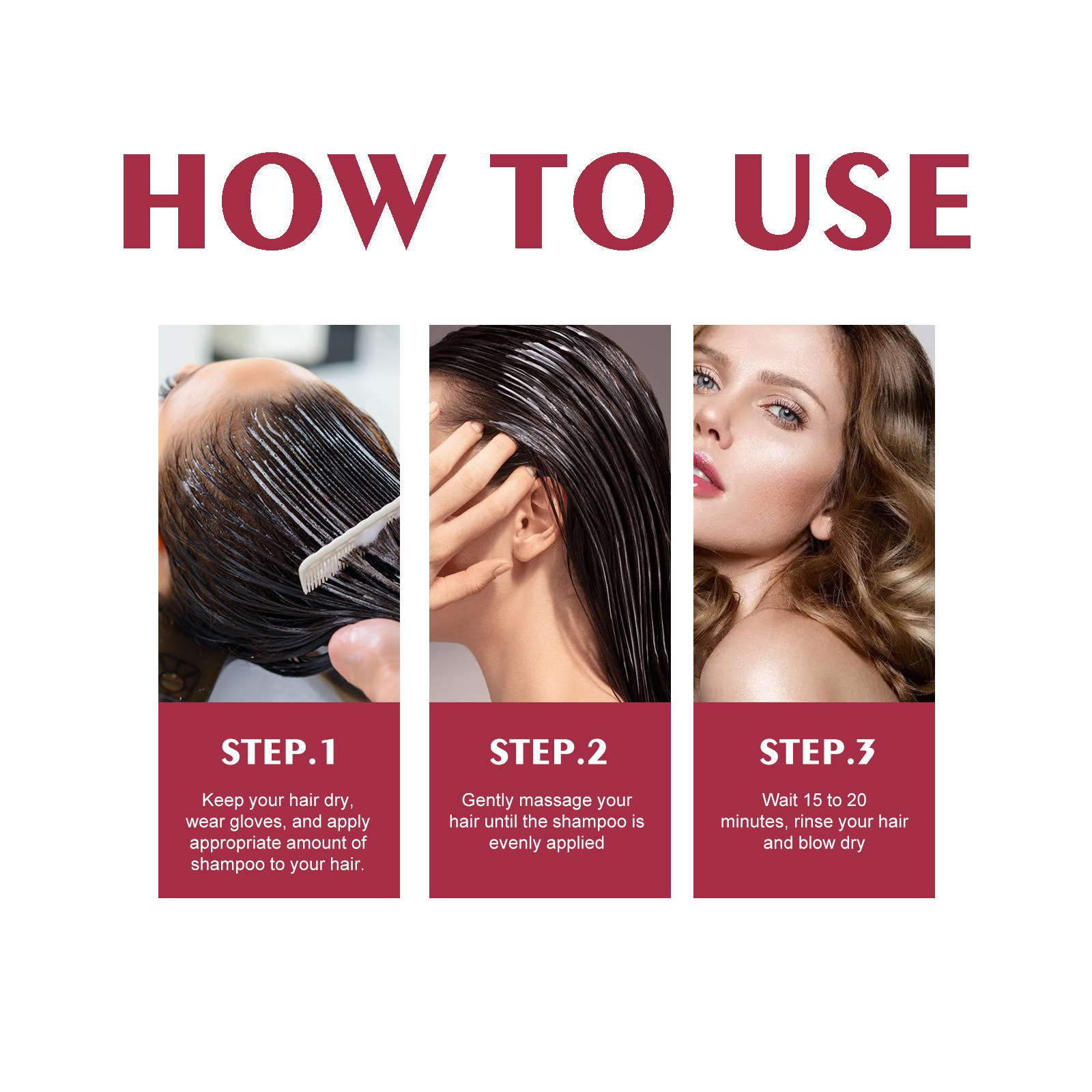 HOW TO USE

STEP.1

Keep your hair dry, wear gloves, and apply appropriate amount of shampoo to your hair.

STEP.2

Gently massage your hair until the shampoo is evenly applied

STEP.3

Wait 15 to 20 minutes, rinse your hair and blow dry