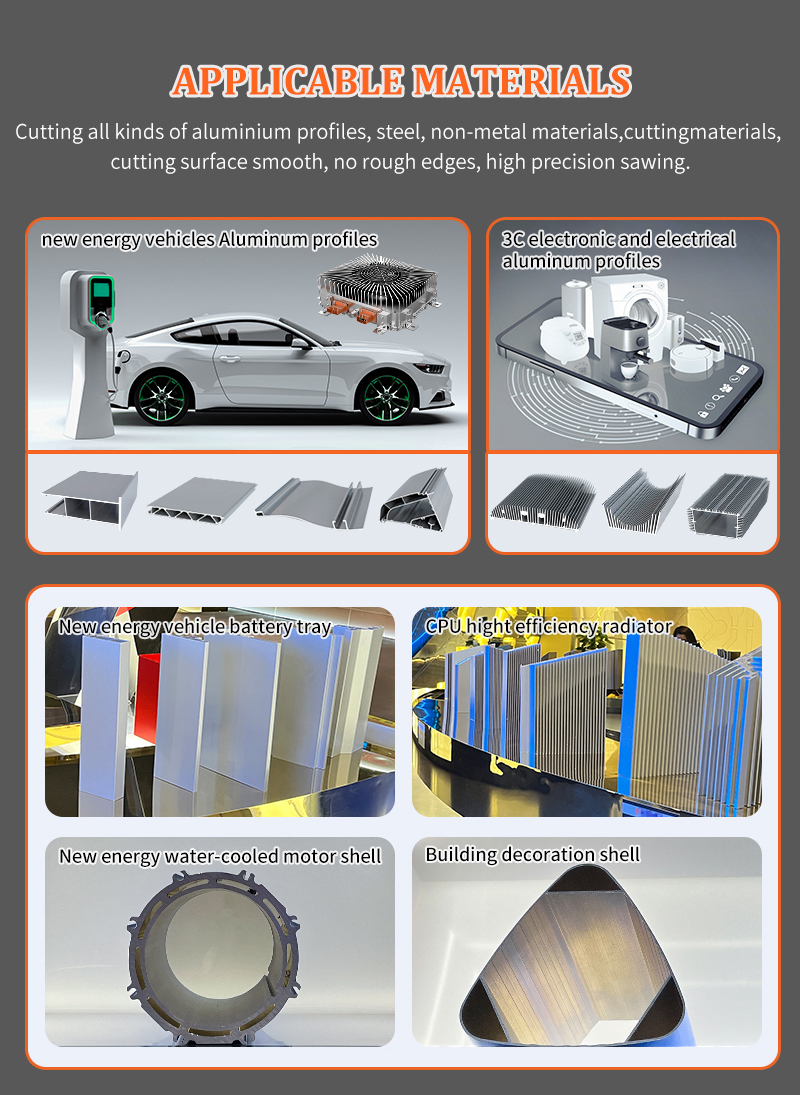 APPLICABLE MATERIALS

Cutting all kinds of aluminium profiles, steel, non-metal materials,cuttingmaterials, cutting surface smooth, no rough edges, high precision sawing.

new energy vehicles Aluminum profiles

3C electronic and electrical aluminum profiles

New energy vehicle battery tray

CPU hight efficiency radiator

New energy water-cooled motor shell

Building decoration shell