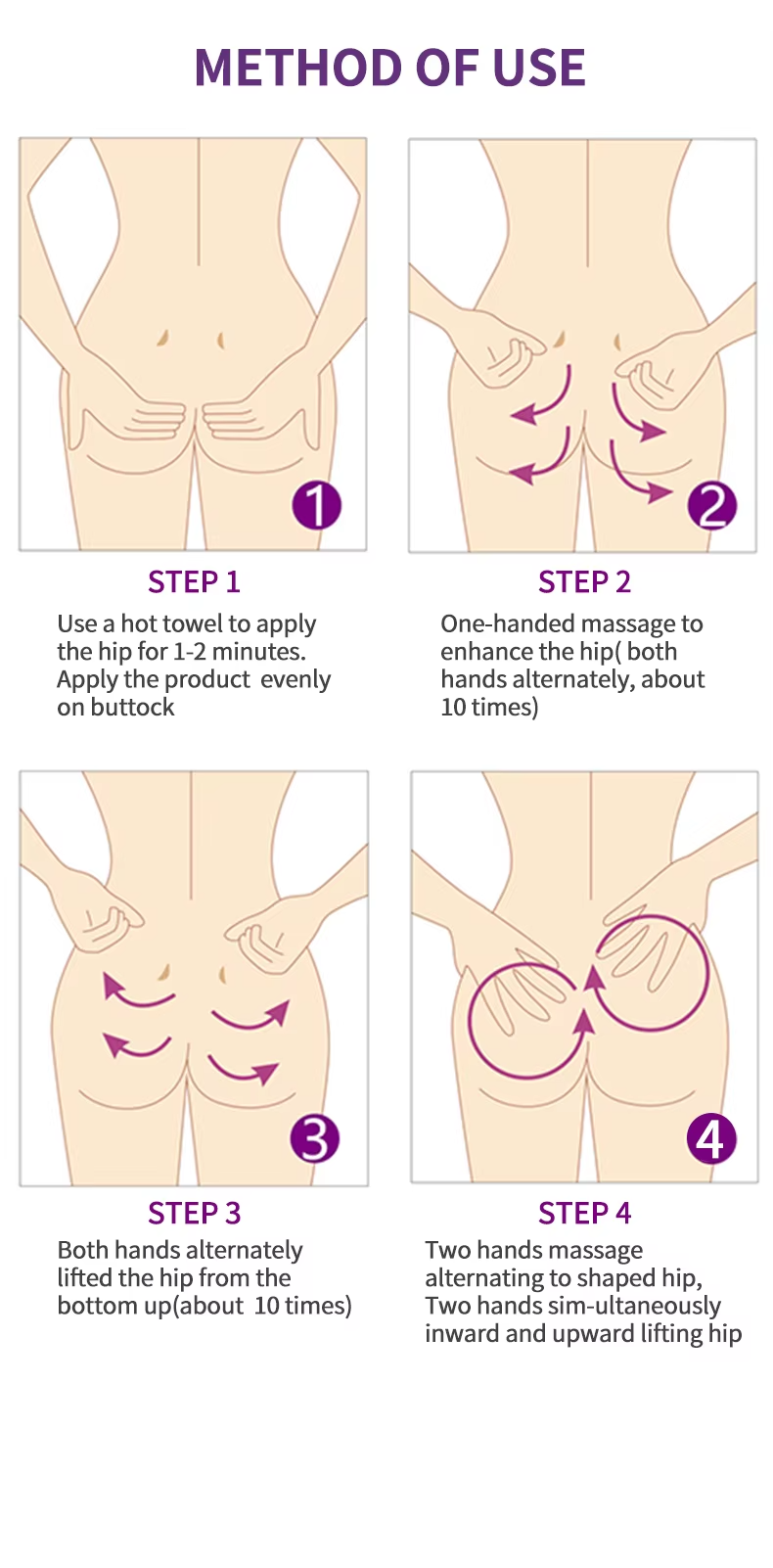 METHOD OF USE

1

STEP 1

Use a hot towel to apply the hip for 1-2 minutes. Apply the product evenly on buttock

2

STEP 2

One-handed massage to enhance the hip( both hands alternately, about 10 times)

3

STEP 3

Both hands alternately lifted the hip from the bottom up(about 10 times)

4

STEP 4

Two hands massage alternating to shaped hip, Two hands sim-ultaneously inward and upward lifting hip