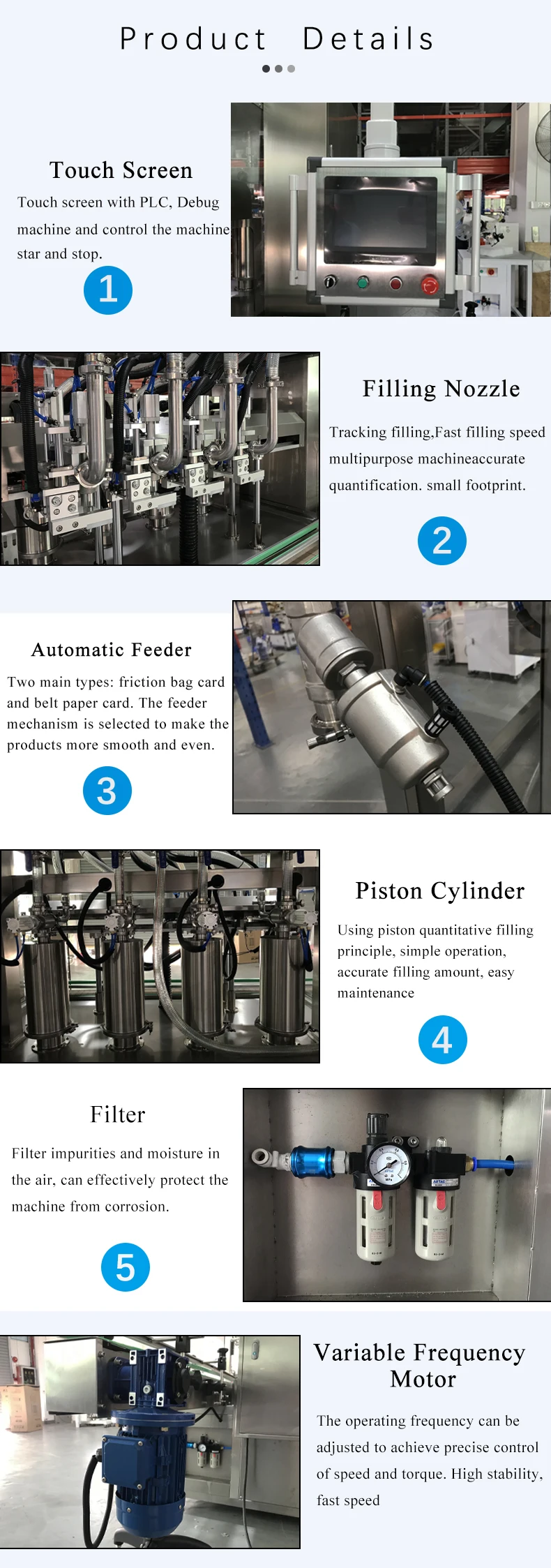 Product Details

Touch Screen

Touch screen with PLC, Debug machine and control the machine star and stop.

1

Filling Nozzle

Tracking filling,Fast filling speed multipurpose machineaccurate quantification. small footprint.

2

Automatic Feeder

Two main types: friction bag card and belt paper card. The feeder mechanism is selected to make the products more smooth and even.

3

Piston Cylinder

Using piston quantitative filling principle, simple operation, accurate filling amount, easy maintenance

4

Filter

Filter impurities and moisture in the air, can effectively protect the machine from corrosion.

5

Variable Frequency Motor

The operating frequency can be adjusted to achieve precise control of speed and torque. High stability, fast speed