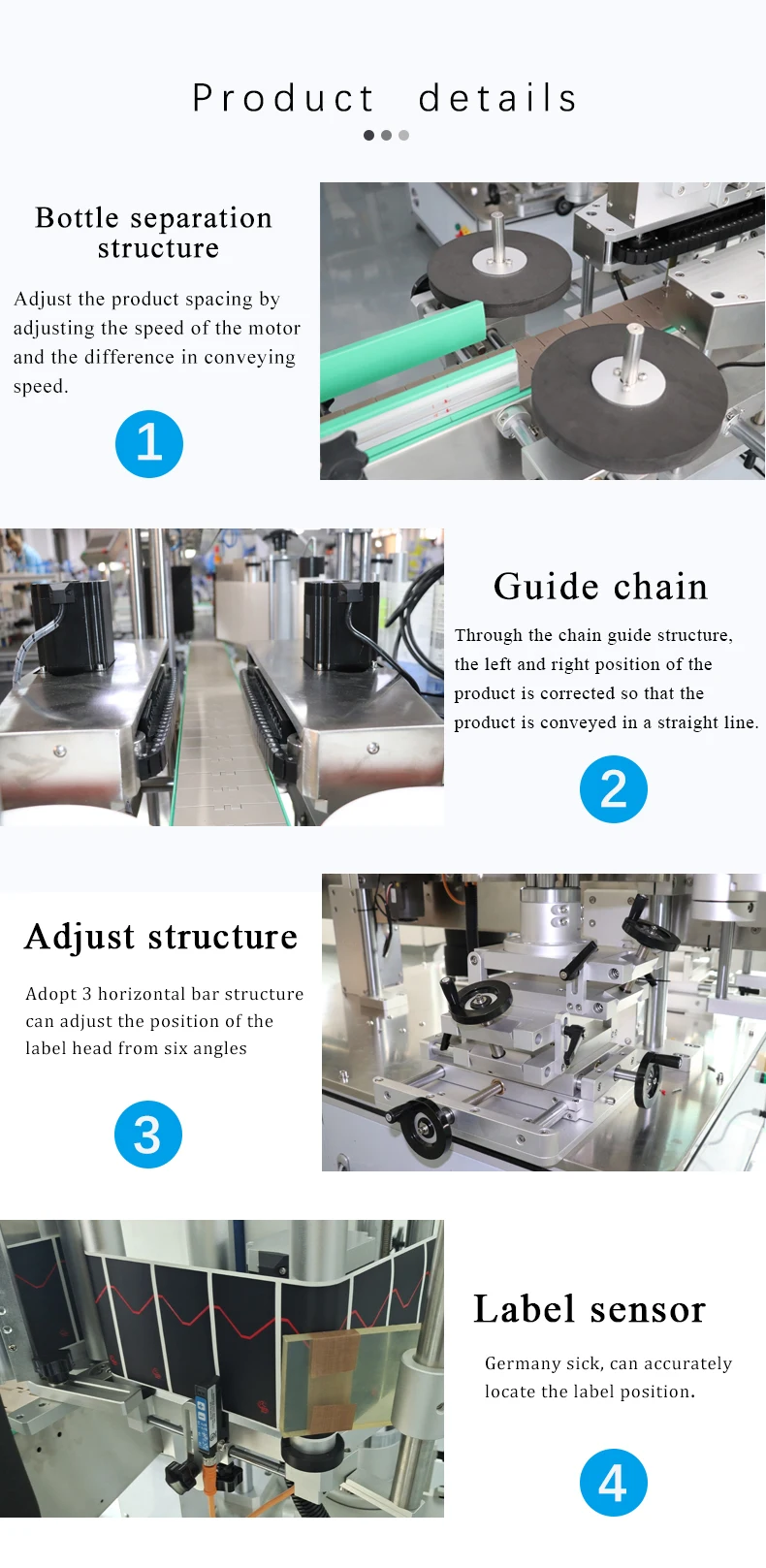 Product details

Bottle separation structure

Adjust the product spacing by adjusting the speed of the motor and the difference in conveying speed.

1

Guide chain

Through the chain guide structure, the left and right position of the product is corrected so that the product is conveyed in a straight line.

2

Adjust structure

Adopt 3 horizontal bar structure can adjust the position of the label head from six angles

3

Label sensor

Germany sick, can accurately locate the label position.

4