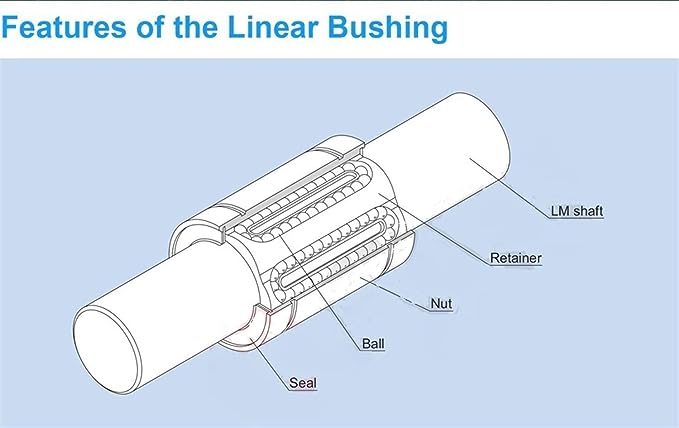 Features of the Linear Bushing

LM shaft

Retainer

Nut

Ball

Seal