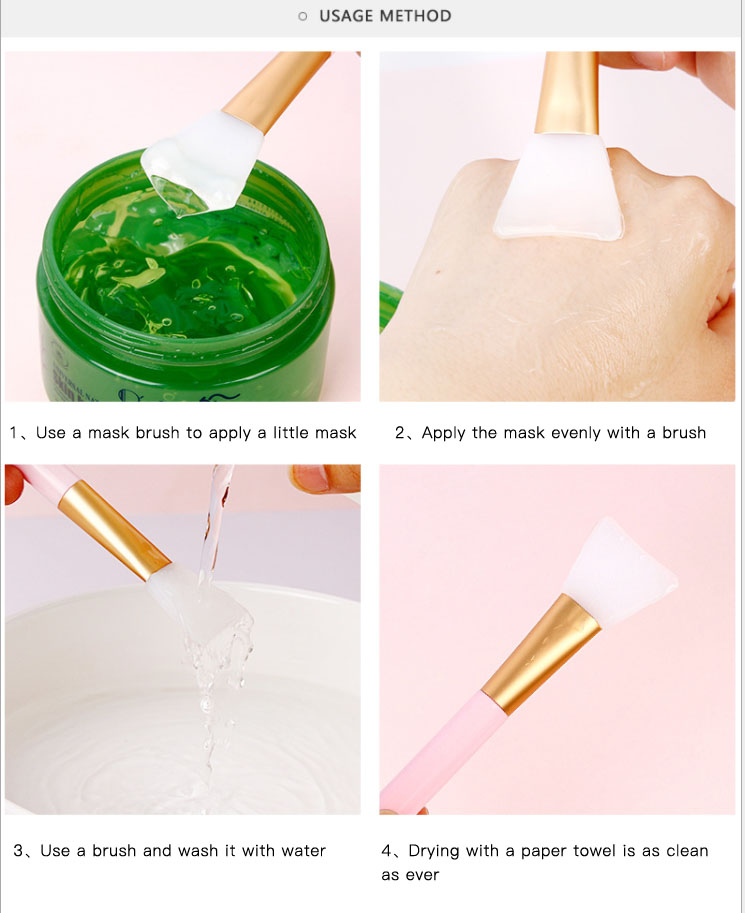 ○ USAGE METHOD

1、Use a mask brush to apply a little mask

2、Apply the mask evenly with a brush

3、Use a brush and wash it with water

4、Drying with a paper towel is as clean as ever