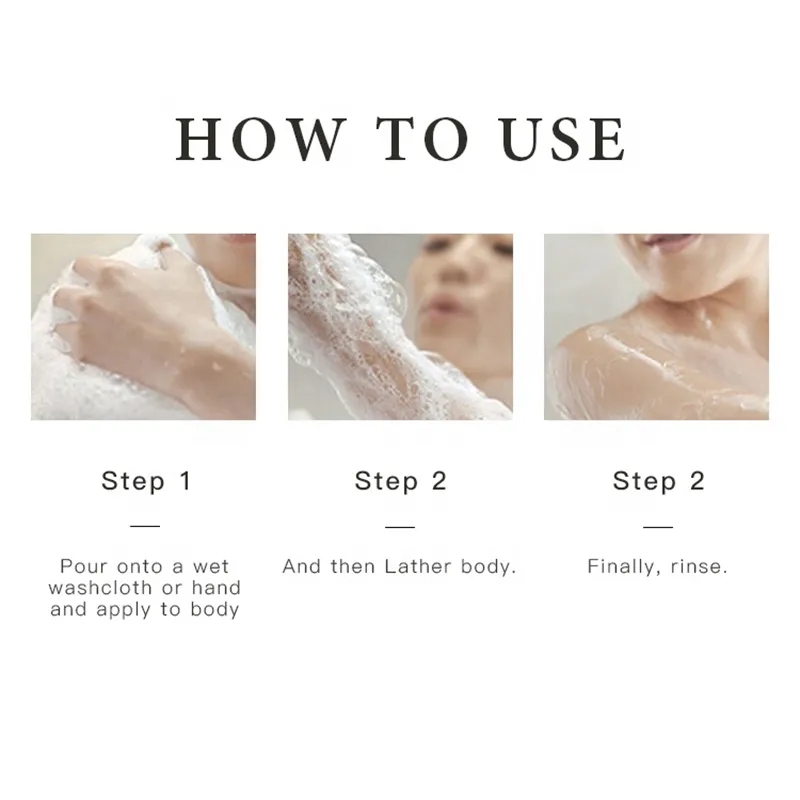 HOW TO USE

Step 1

—

Pour onto a wet washcloth or hand and apply to body

Step 2

—

And then Lather body.

Step 2

—

Finally, rinse.