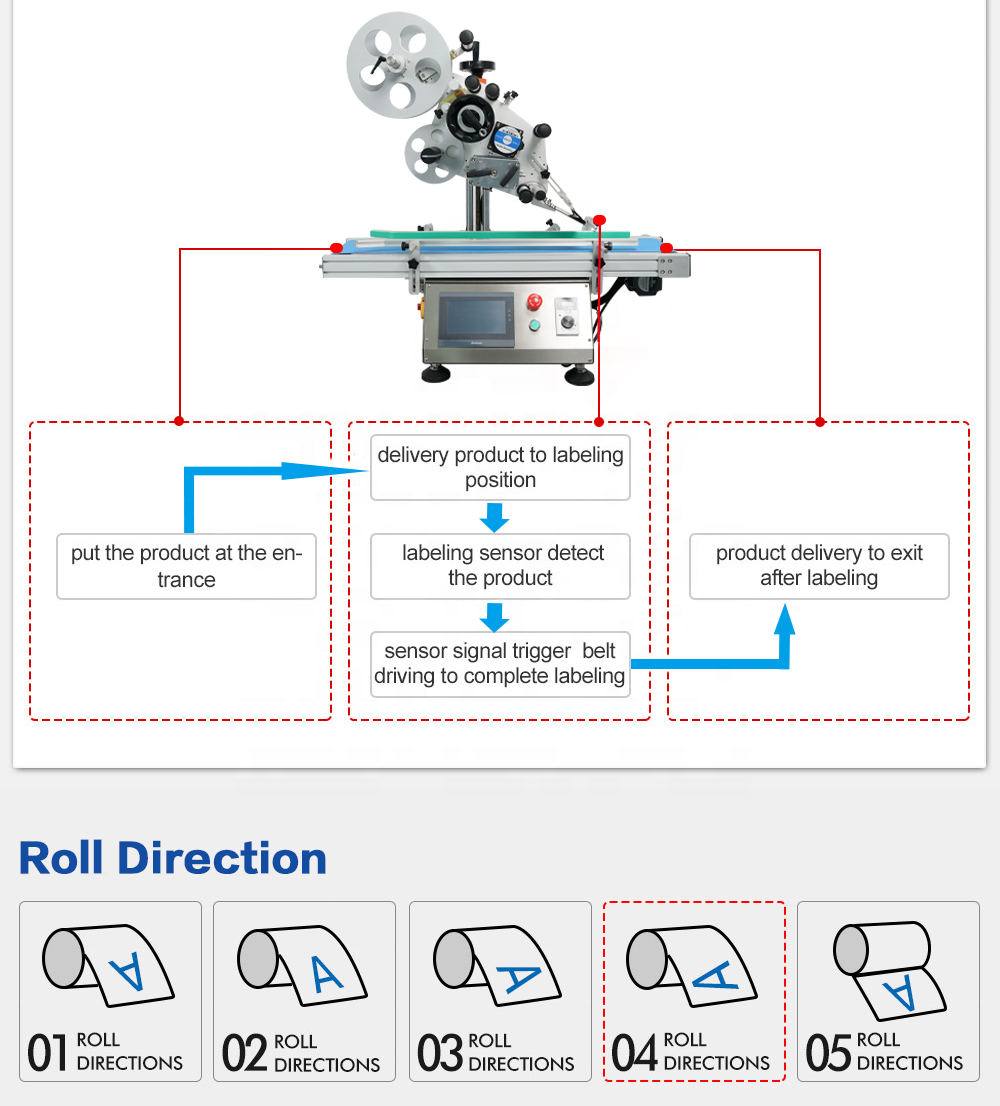 put the product at the entrance

delivery product to labeling position

labeling sensor detect the product

sensor signal trigger belt driving to complete labeling

product delivery to exit after labeling

Roll Direction

A
01 ROLL DIRECTIONS

A
02 ROLL DIRECTIONS

A
03 ROLL DIRECTIONS

A
04 ROLL DIRECTIONS

A
05 ROLL DIRECTIONS