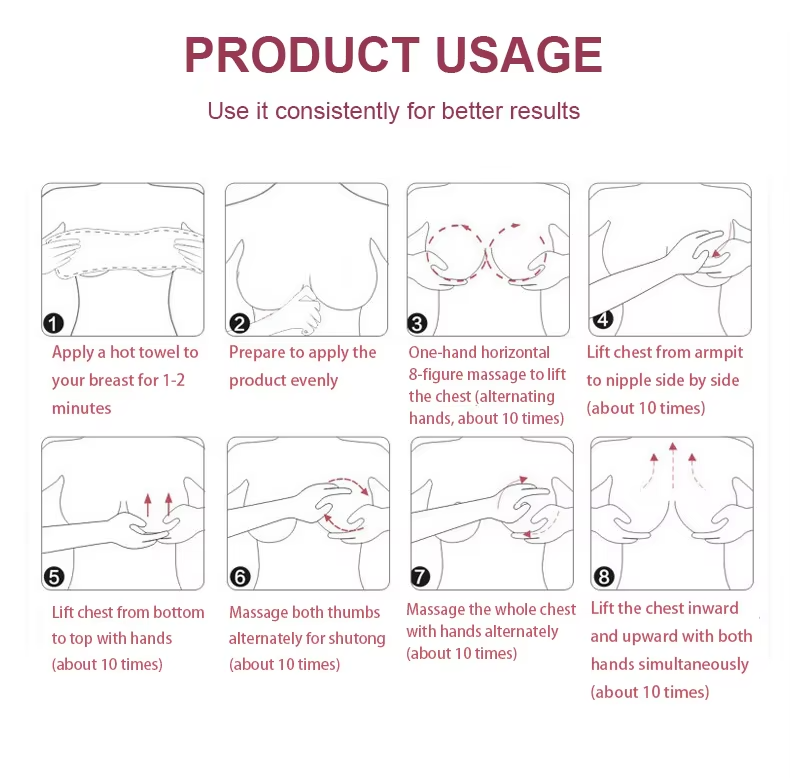 PRODUCT USAGE

Use it consistently for better results

1
Apply a hot towel to your breast for 1-2 minutes

2
Prepare to apply the product evenly

3
One-hand horizontal 8-figure massage to lift the chest (alternating hands, about 10 times)

4
Lift chest from armpit to nipple side by side (about 10 times)

5
Lift chest from bottom to top with hands (about 10 times)

6
Massage both thumbs alternately for shutong (about 10 times)

7
Massage the whole chest with hands alternately (about 10 times)

8
Lift the chest inward and upward with both hands simultaneously (about 10 times)