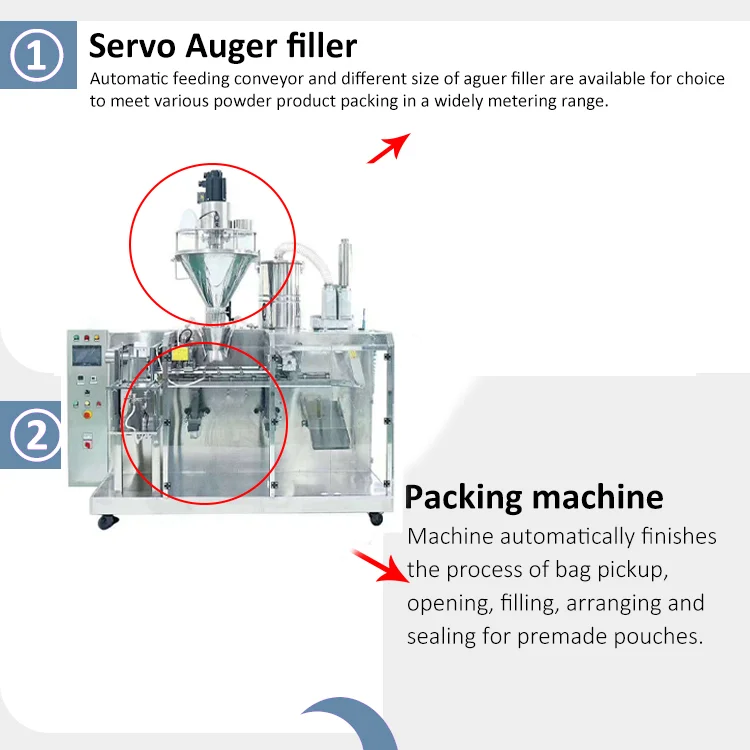 ① Servo Auger filler

Automatic feeding conveyor and different size of aguer filler are available for choice to meet various powder product packing in a widely metering range.

②

Packing machine

Machine automatically finishes the process of bag pickup, opening, filling, arranging and sealing for premade pouches.