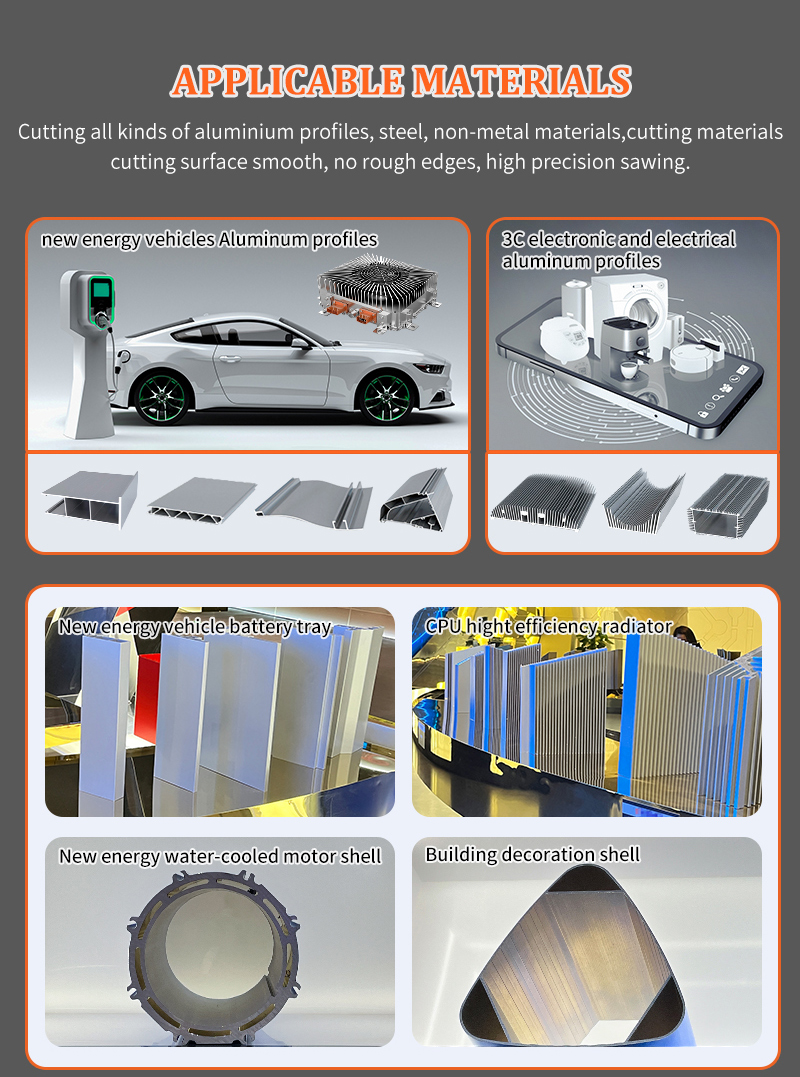 APPLICABLE MATERIALS

Cutting all kinds of aluminium profiles, steel, non-metal materials,cutting materials cutting surface smooth, no rough edges, high precision sawing.

new energy vehicles Aluminum profiles

3C electronic and electrical aluminum profiles

New energy vehicle battery tray

CPU hight efficiency radiator

New energy water-cooled motor shell

Building decoration shell