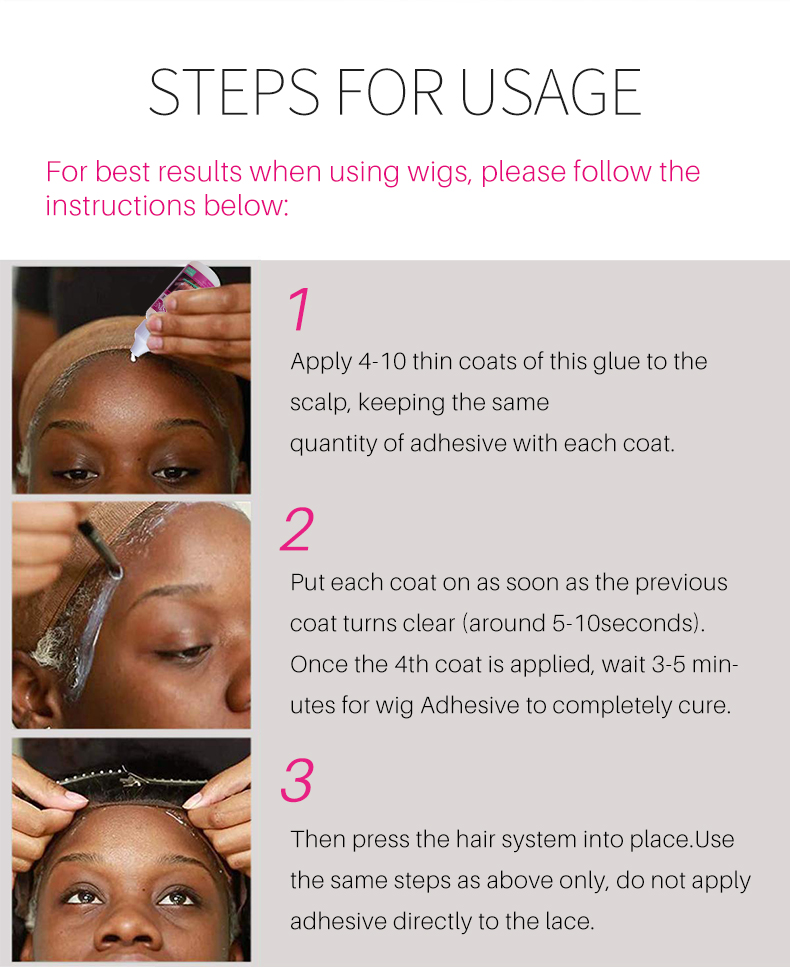 STEPS FOR USAGE

For best results when using wigs, please follow the instructions below:

1
Apply 4-10 thin coats of this glue to the scalp, keeping the same quantity of adhesive with each coat.

2
Put each coat on as soon as the previous coat turns clear (around 5-10seconds). Once the 4th coat is applied, wait 3-5 minutes for wig Adhesive to completely cure.

3
Then press the hair system into place.Use the same steps as above only, do not apply adhesive directly to the lace.