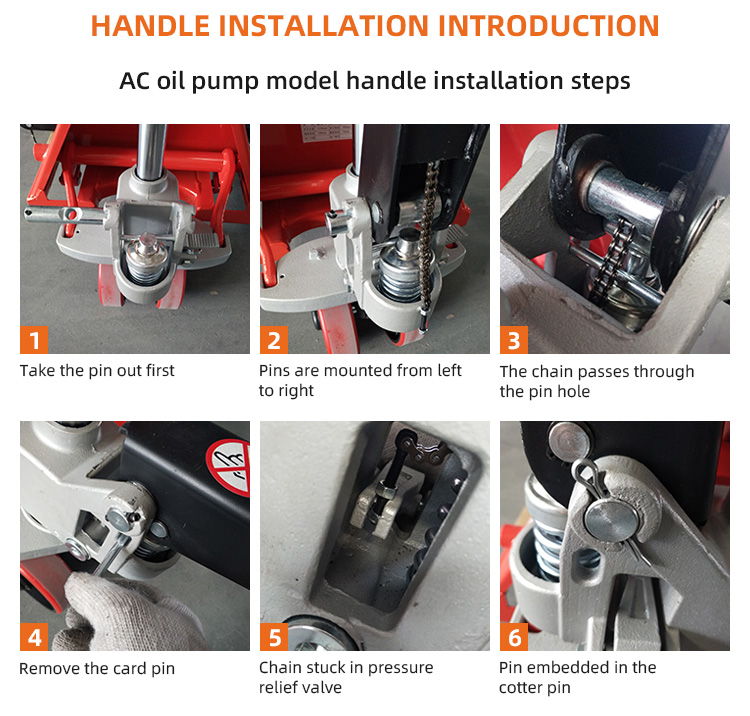 HANDLE INSTALLATION INTRODUCTION

AC oil pump model handle installation steps

1
Take the pin out first

2
Pins are mounted from left to right

3
The chain passes through the pin hole

4
Remove the card pin

5
Chain stuck in pressure relief valve

6
Pin embedded in the cotter pin