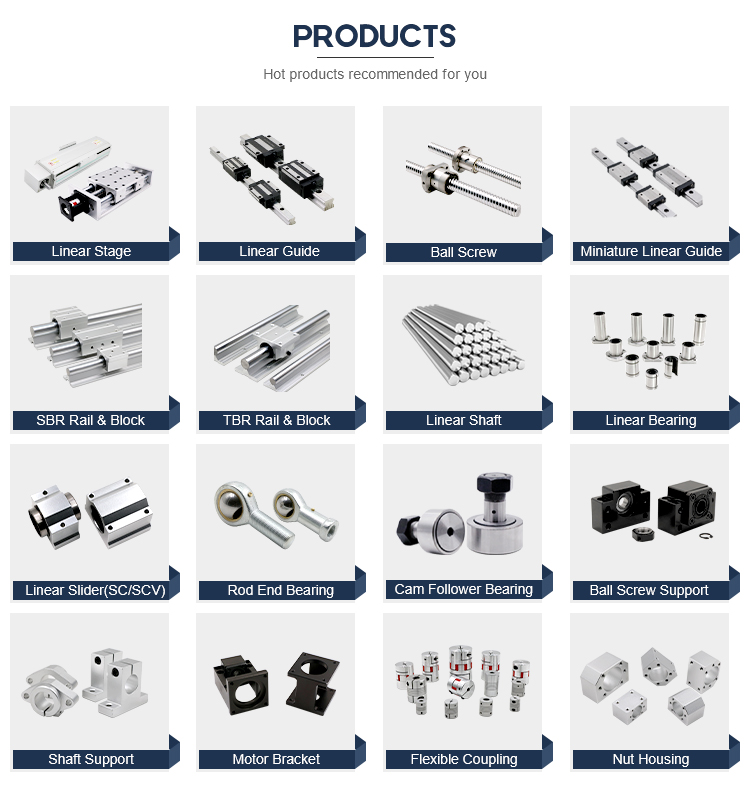 PRODUCTS

Hot products recommended for you

Linear Stage

Linear Guide

Ball Screw

Miniature Linear Guide

SBR Rail & Block

TBR Rail & Block

Linear Shaft

Linear Bearing

Linear Slider(SC/SCV)

Rod End Bearing

Cam Follower Bearing

Ball Screw Support

Shaft Support

Motor Bracket

Flexible Coupling

Nut Housing