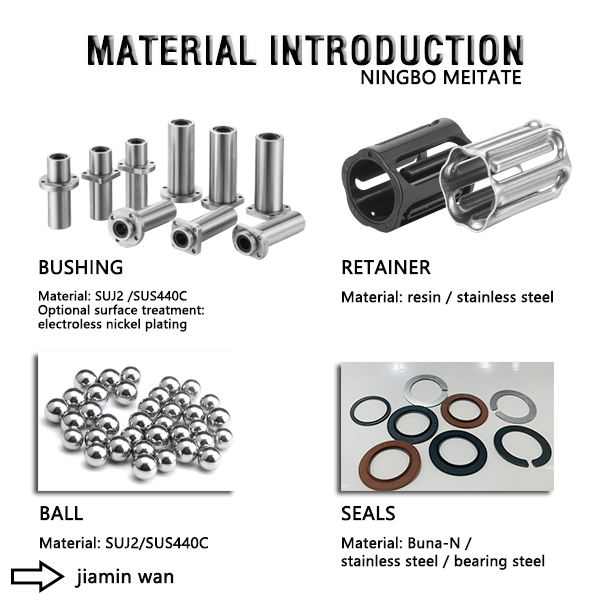 MATERIAL INTRODUCTION
NINGBO MEITATE

BUSHING

Material: SUJ2 /SUS440C
Optional surface treatment: electroless nickel plating

RETAINER

Material: resin / stainless steel

BALL

Material: SUJ2/SUS440C

SEALS

Material: Buna-N / stainless steel / bearing steel

jiamin wan