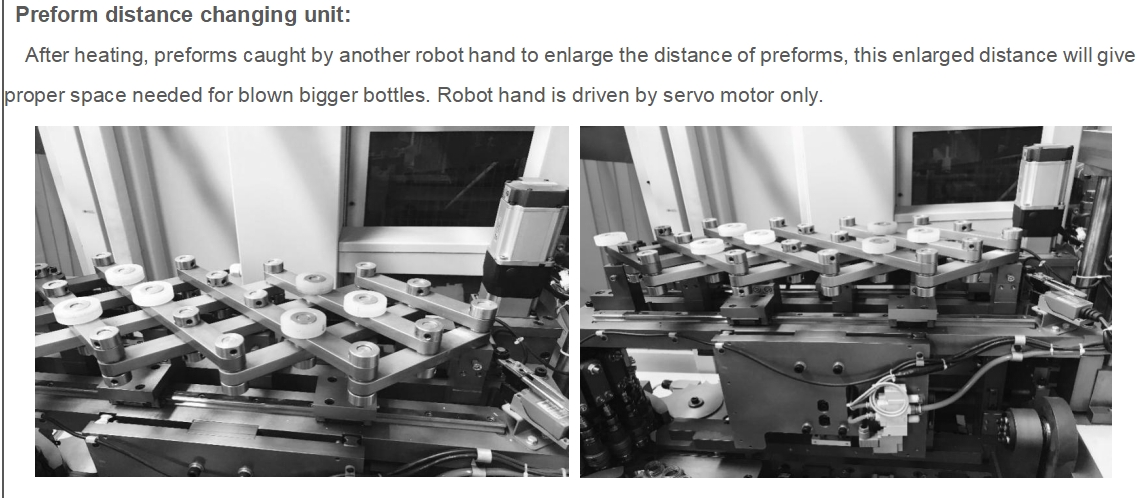 Preform distance changing unit:

After heating, preforms caught by another robot hand to enlarge the distance of preforms, this enlarged distance will give proper space needed for blown bigger bottles. Robot hand is driven by servo motor only.