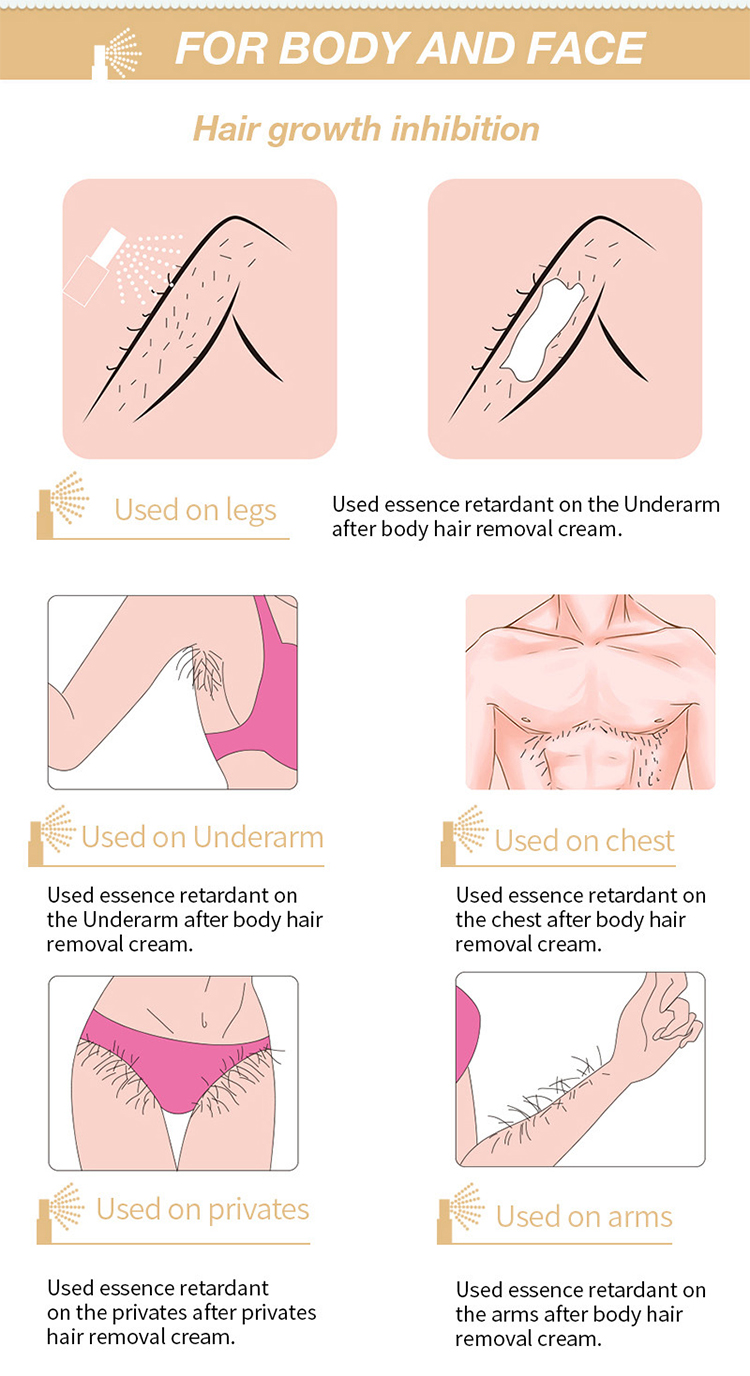 FOR BODY AND FACE

Hair growth inhibition

Used on legs

Used essence retardant on the Underarm after body hair removal cream.

Used on Underarm

Used essence retardant on the Underarm after body hair removal cream.

Used on chest

Used essence retardant on the chest after body hair removal cream.

Used on privates

Used essence retardant on the privates after privates hair removal cream.

Used on arms

Used essence retardant on the arms after body hair removal cream.