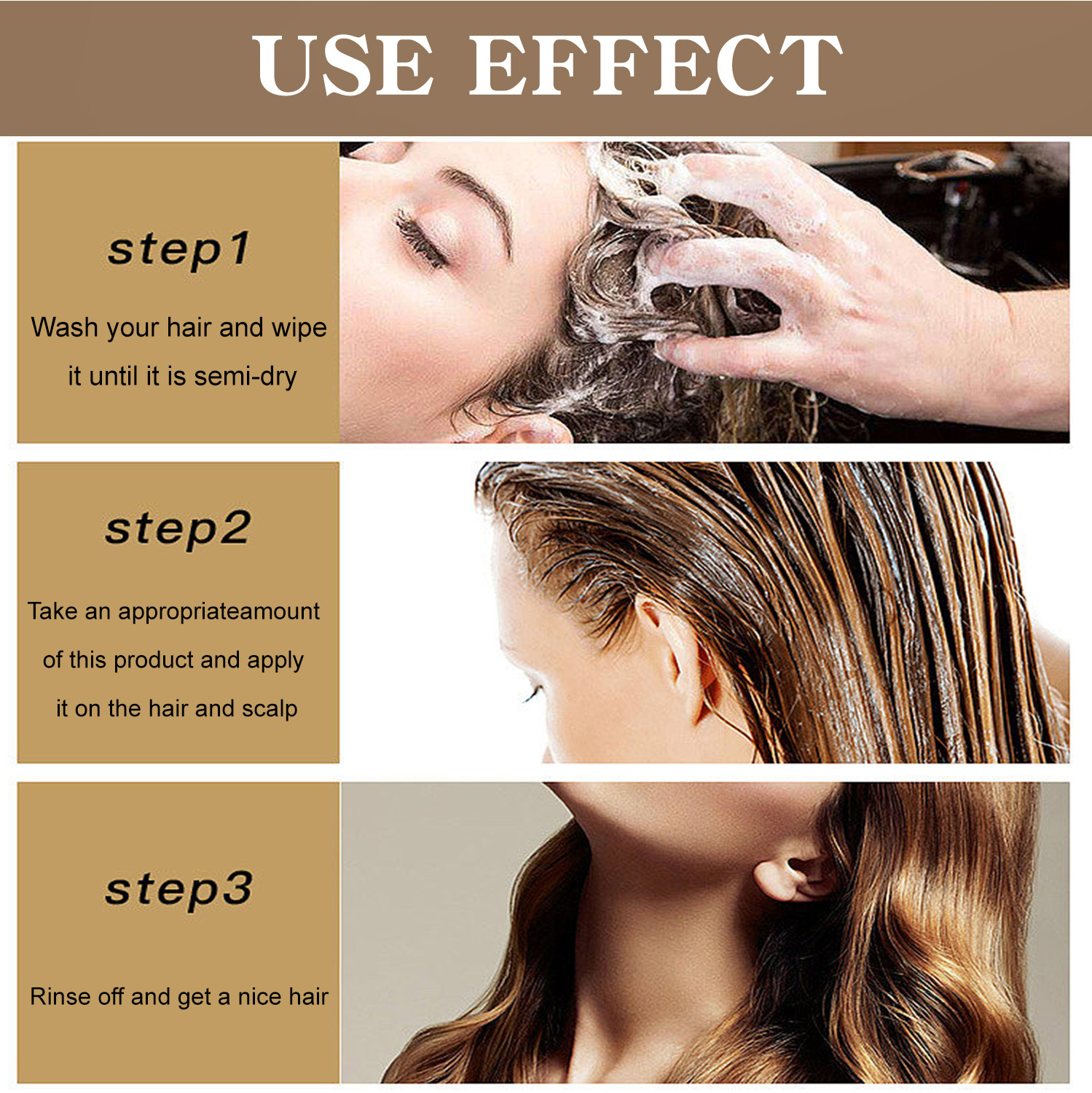 USE EFFECT

step1

Wash your hair and wipe it until it is semi-dry

step2

Take an appropriateamount of this product and apply it on the hair and scalp

step3

Rinse off and get a nice hair